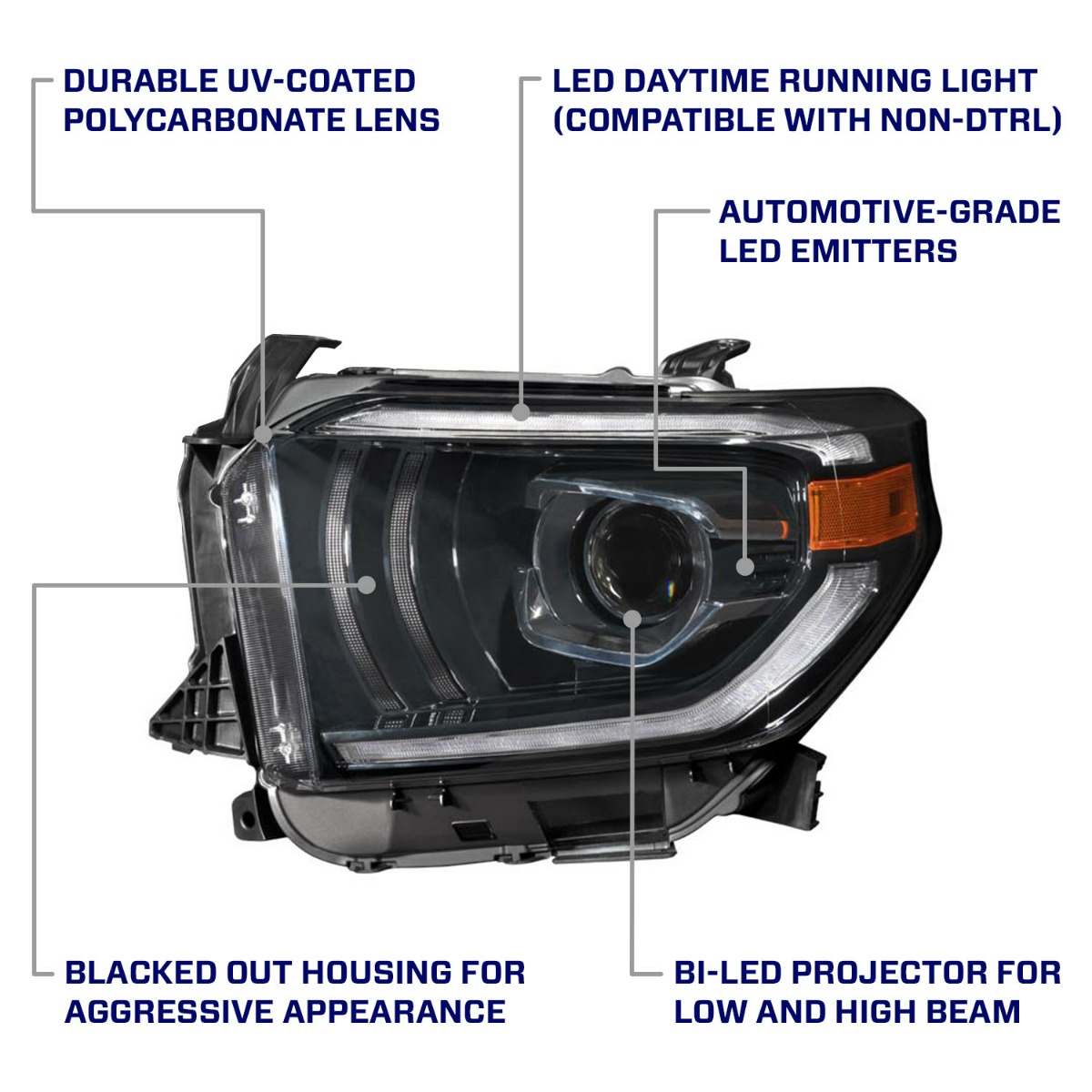 DURABLE UV-COATED POLYCARBONATE LENS

LED DAYTIME RUNNING LIGHT (COMPATIBLE WITH NON-DTRL)

AUTOMOTIVE-GRADE LED EMITTERS

BLACKED OUT HOUSING FOR AGGRESSIVE APPEARANCE

BI-LED PROJECTOR FOR LOW AND HIGH BEAM